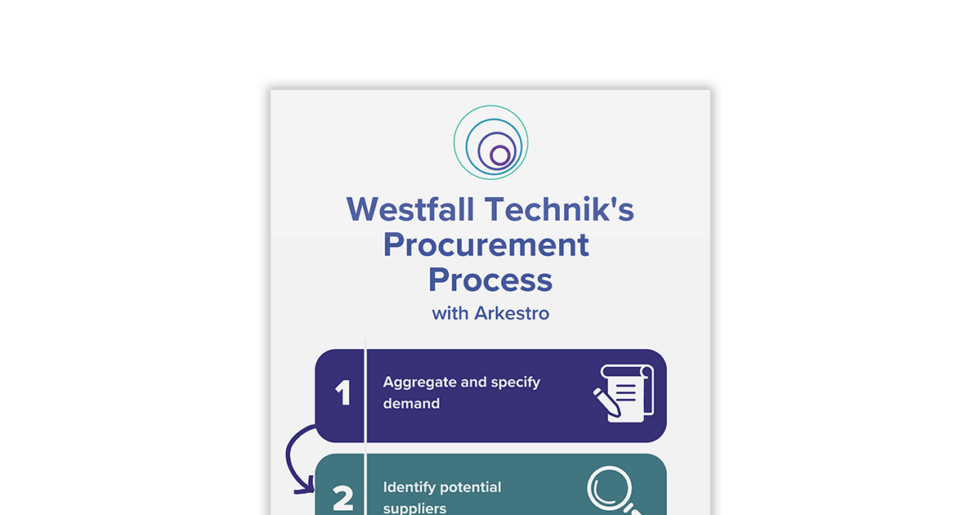 Westfall Technik's Procurement Process

with Arkestro

1 Aggregate and specify demand

2 Identify potential suppliers